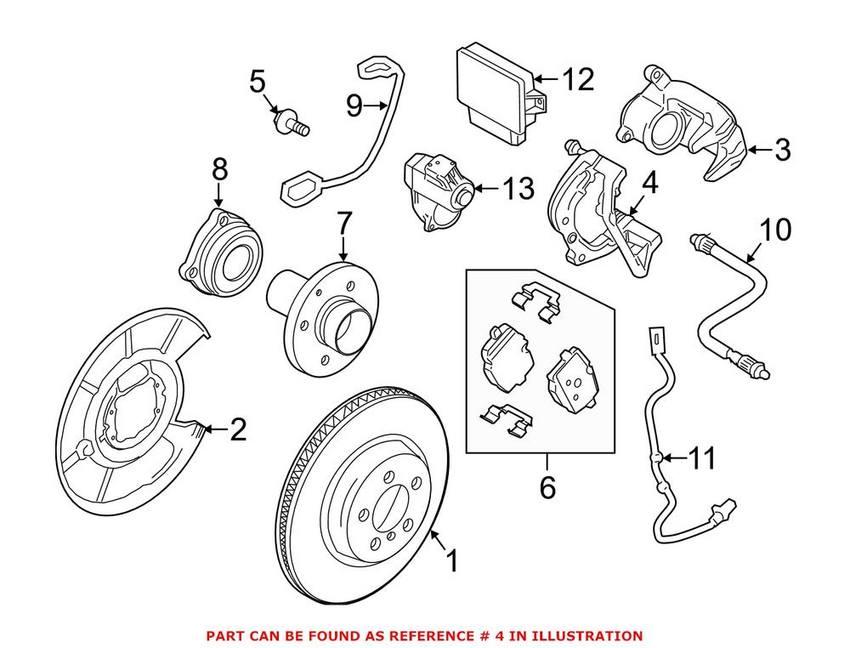 5
9
12
3
8
13
4
7
10
2
6
11
1
PART CAN BE FOUND AS REFERENCE # 4 IN ILLUSTRATION